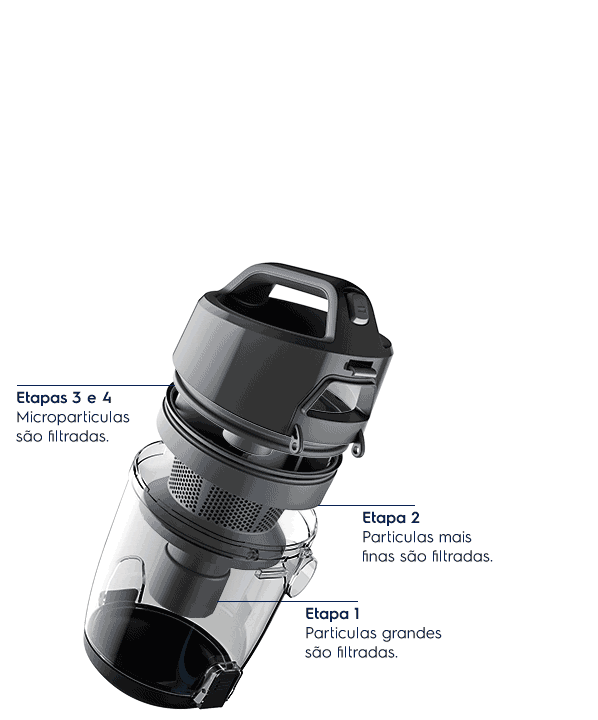 Etapas 3 e 4
Microparticulas são filtradas.

Etapa 2
Particulas mais finas são filtradas.

Etapa 1
Particulas grandes são filtradas.